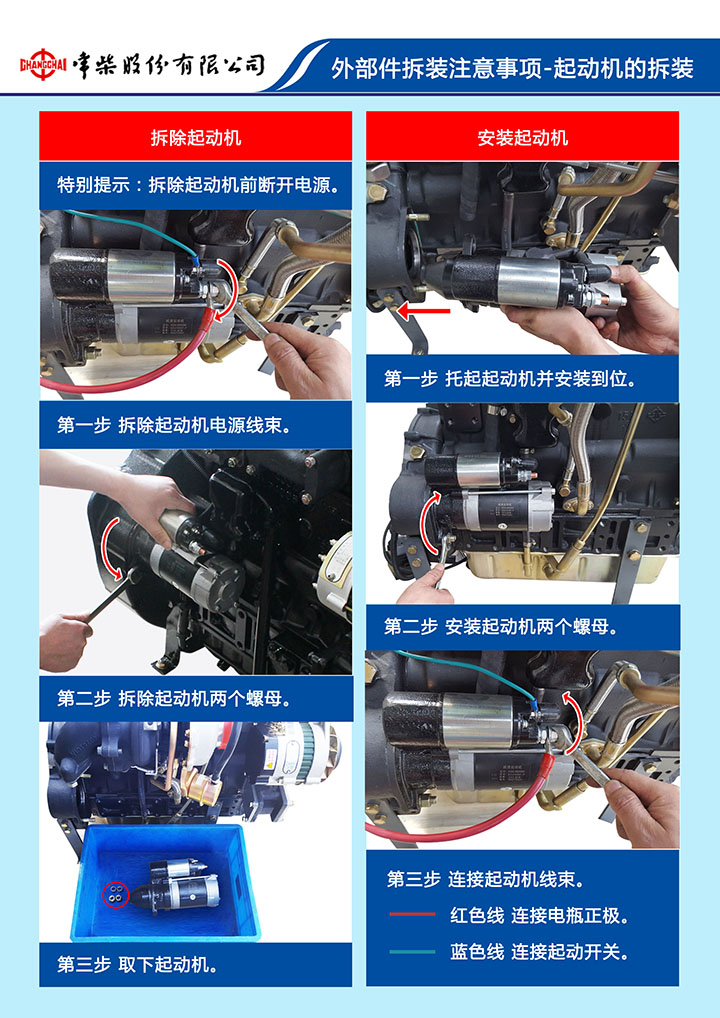 CHANGCHAI 常柴股份有限公司

外部件拆装注意事项-起动机的拆装

拆除起动机

特别提示：拆除起动机前断开电源。

第一步 拆除起动机电源线束。

第二步 拆除起动机两个螺母。

第三步 取下起动机。

安装起动机

第一步 托起起动机并安装到位。

第二步 安装起动机两个螺母。

第三步 连接起动机线束。

红色线 连接电瓶正极。

蓝色线 连接起动开关。