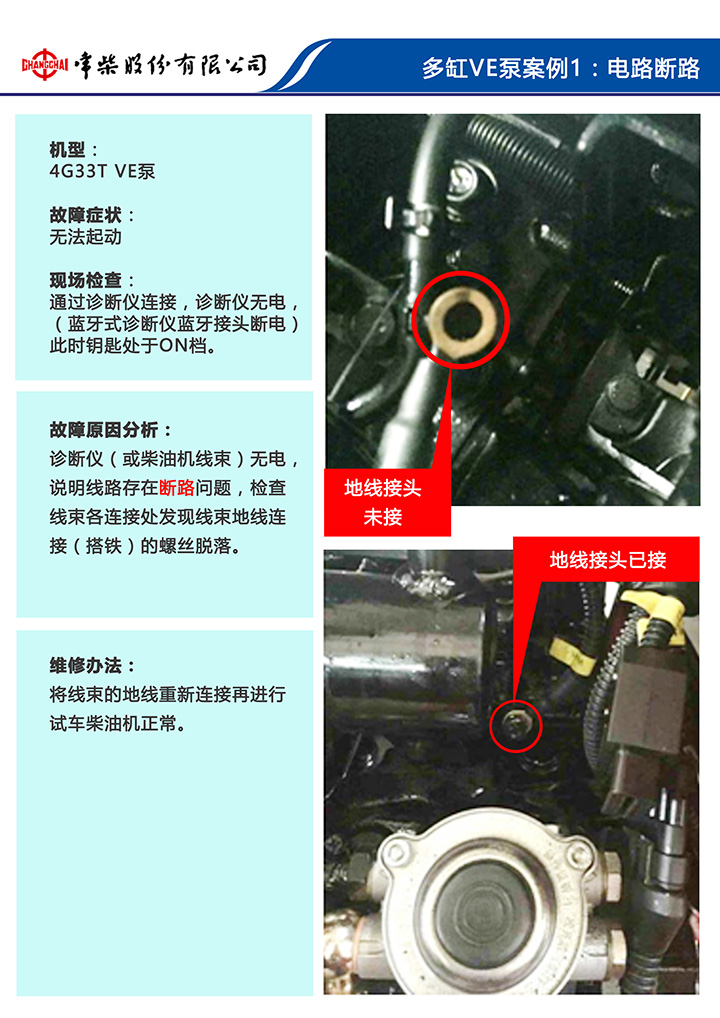 CHANGCHAI 常柴股份有限公司

多缸VE泵案例1：电路断路

机型：
4G33T VE泵

故障症状：
无法起动

现场检查：
通过诊断仪连接，诊断仪无电，（蓝牙式诊断仪蓝牙接头断电）此时钥匙处于ON档。

故障原因分析：
诊断仪（或柴油机线束）无电，说明线路存在断路问题，检查线束各连接处发现线束地线连接（搭铁）的螺丝脱落。

维修办法：
将线束的地线重新连接再进行试车柴油机正常。

地线接头未接

地线接头已接